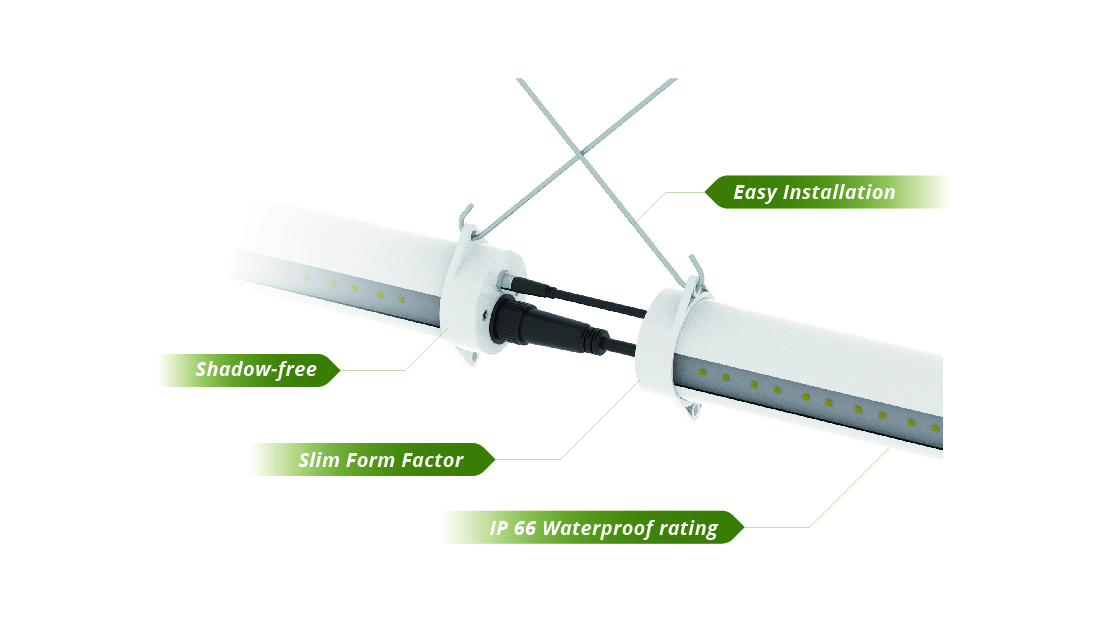 Easy Installation

Shadow-free

Slim Form Factor

IP 66 Waterproof rating